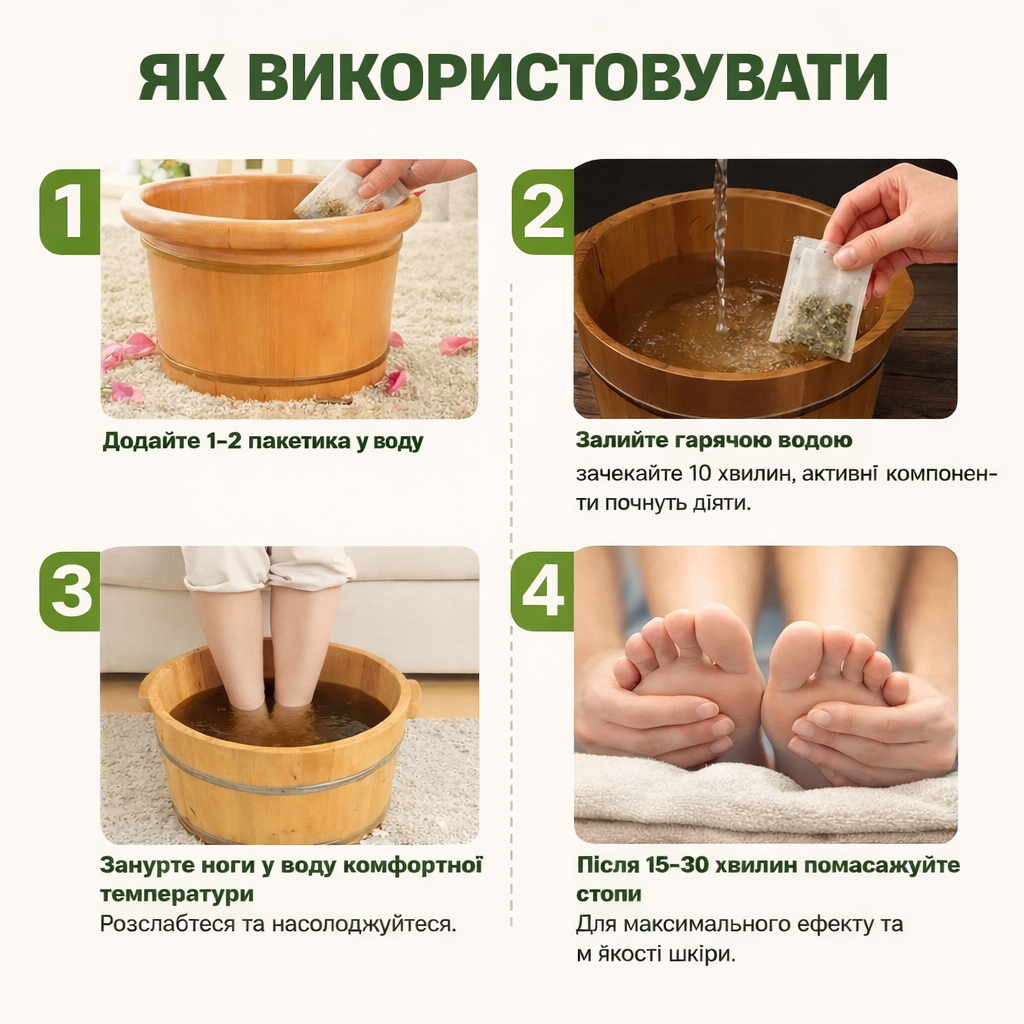 ЯК ВИКОРИСТОВУВАТИ

1

Додайте 1-2 пакетика у воду

2

Залийте гарячою водою

зачекайте 10 хвилин, активні компоненти почнуть діяти.

3

Занурте ноги у воду комфортної температури

Розслабтеся та насолоджуйтеся.

4

Після 15-30 хвилин помасажуйте стопи

Для максимального ефекту та м якості шкіри.